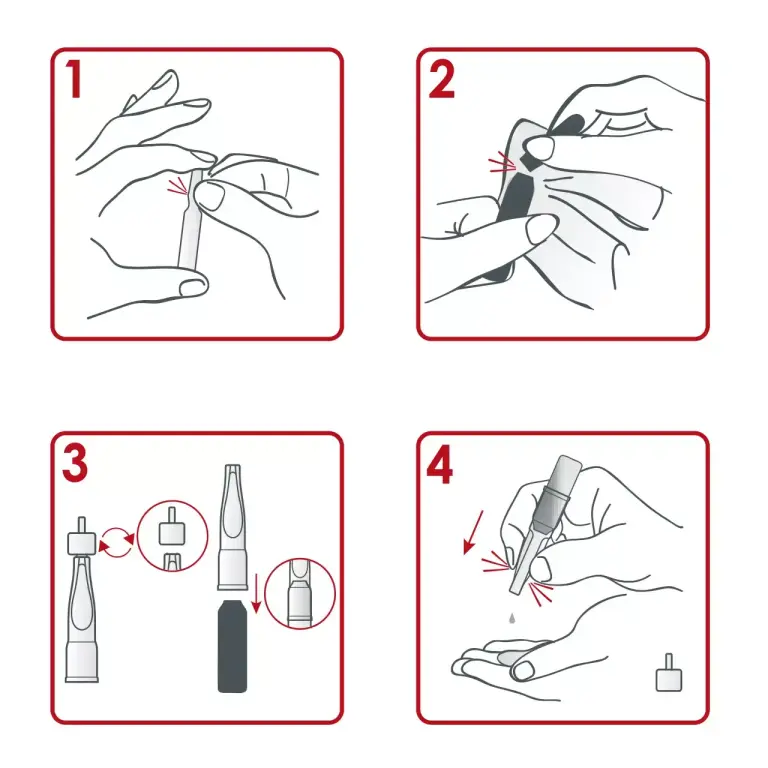 1

2

3

4